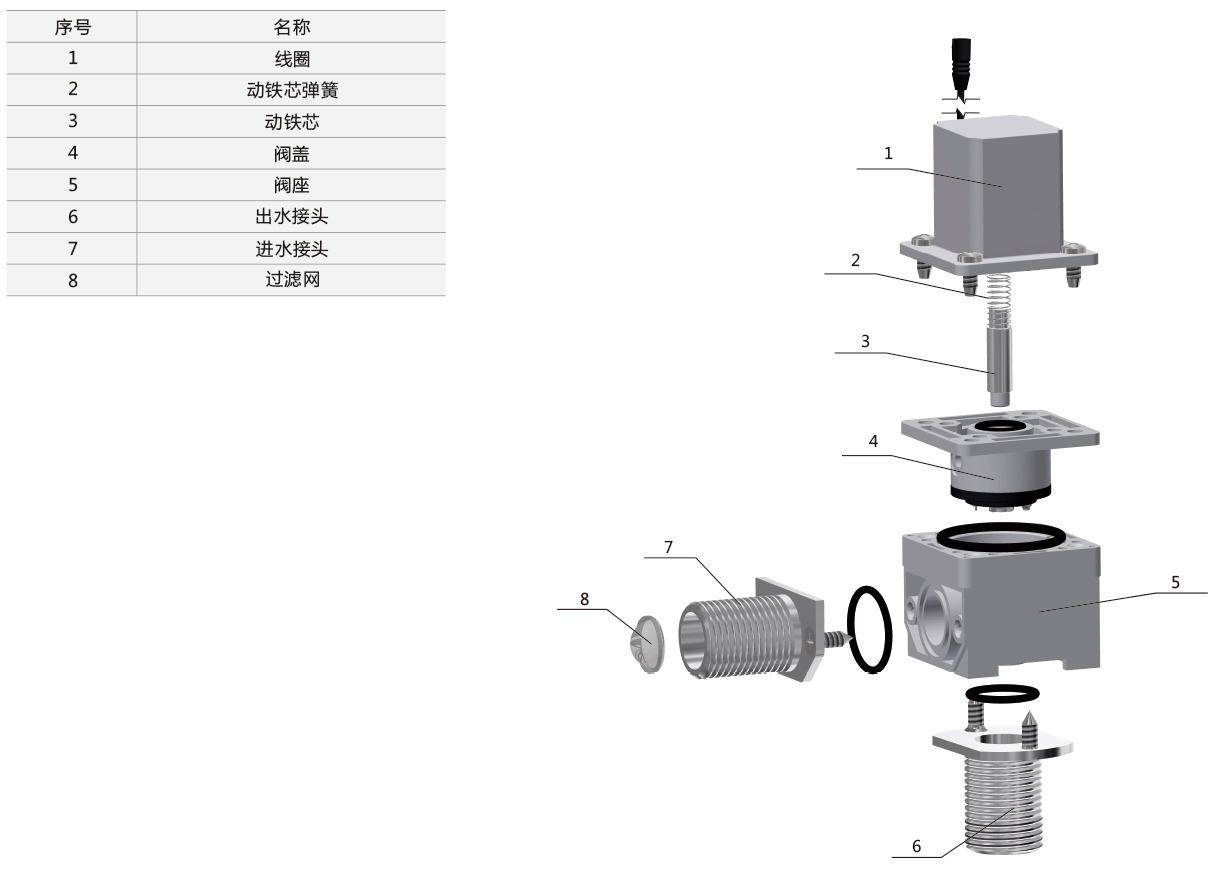 | 序号 | 名称 |
|---|---|
| 1 | 线圈 |
| 2 | 动铁芯弹簧 |
| 3 | 动铁芯 |
| 4 | 阀盖 |
| 5 | 阀座 |
| 6 | 出水接头 |
| 7 | 进水接头 |
| 8 | 过滤网 |

1
2
3
4
7
8
5
6